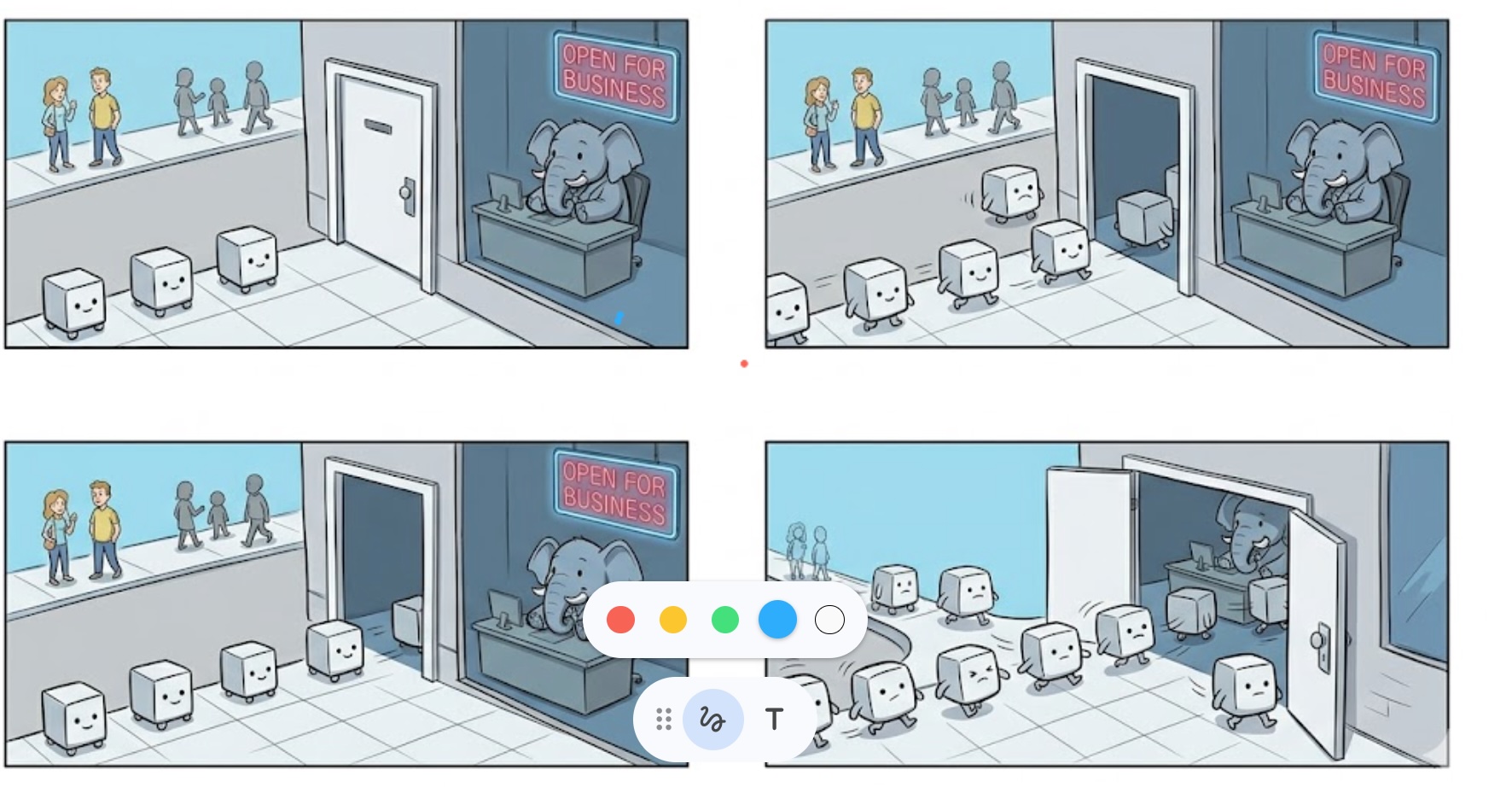 OPEN FOR BUSINESS

OPEN FOR BUSINESS

OPEN FOR BUSINESS

T